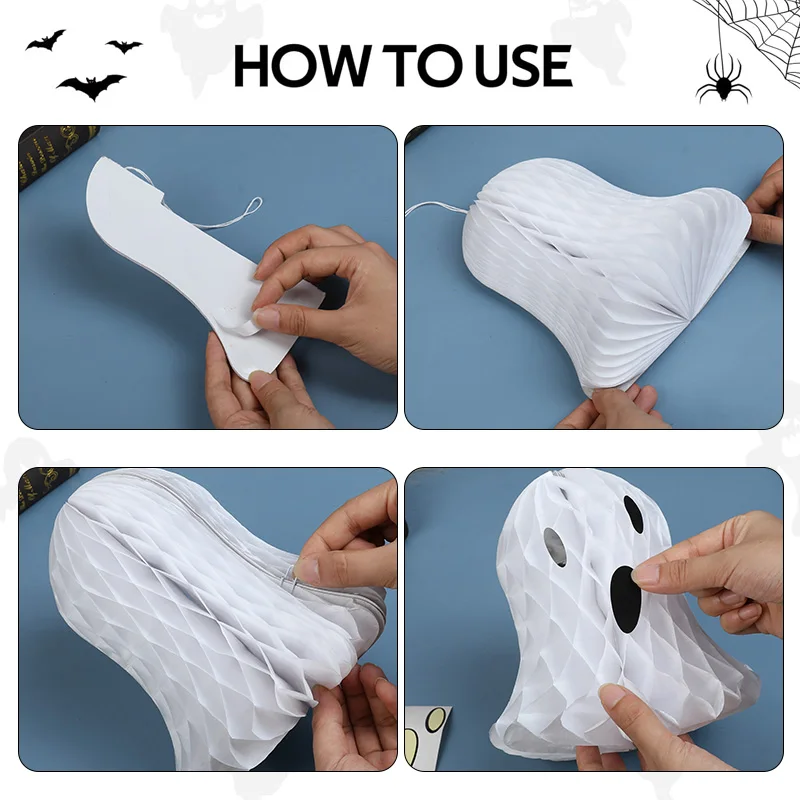 HOW TO USE