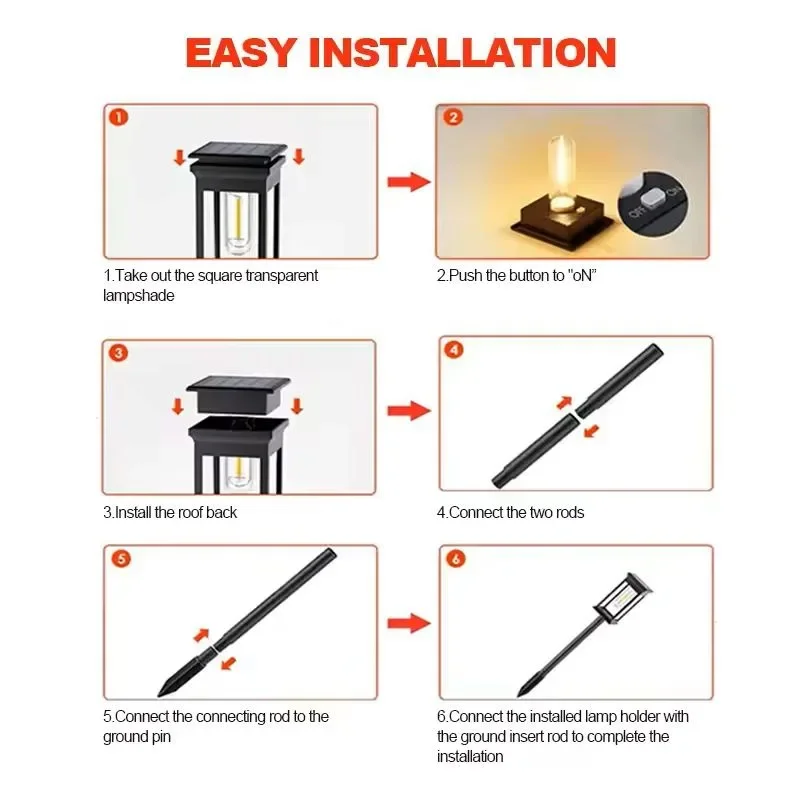 EASY INSTALLATION

1

1.Take out the square transparent lampshade

2

OFF ON

2.Push the button to "oN"

3

3.Install the roof back

4

4.Connect the two rods

5

5.Connect the connecting rod to the ground pin

6

6.Connect the installed lamp holder with the ground insert rod to complete the installation